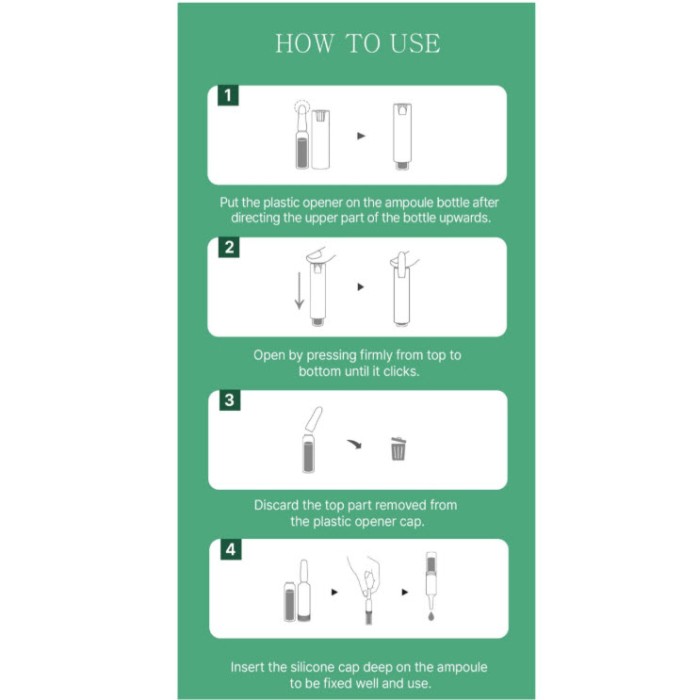 HOW TO USE

1

Put the plastic opener on the ampoule bottle after directing the upper part of the bottle upwards.

2

Open by pressing firmly from top to bottom until it clicks.

3

Discard the top part removed from the plastic opener cap.

4

Insert the silicone cap deep on the ampoule to be fixed well and use.